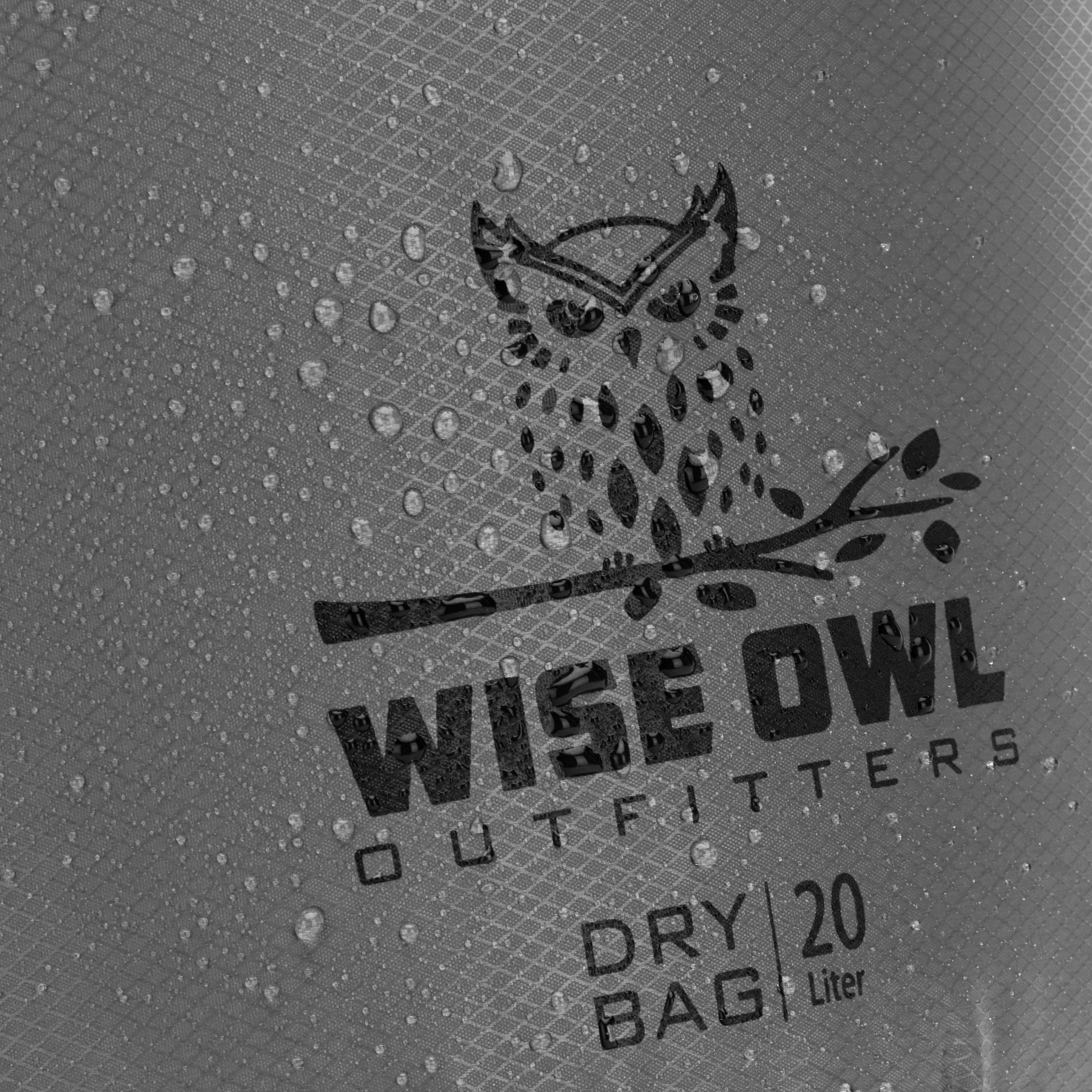 WISE OWL
OUTFITTERS

DRY BAG | 20 Liter