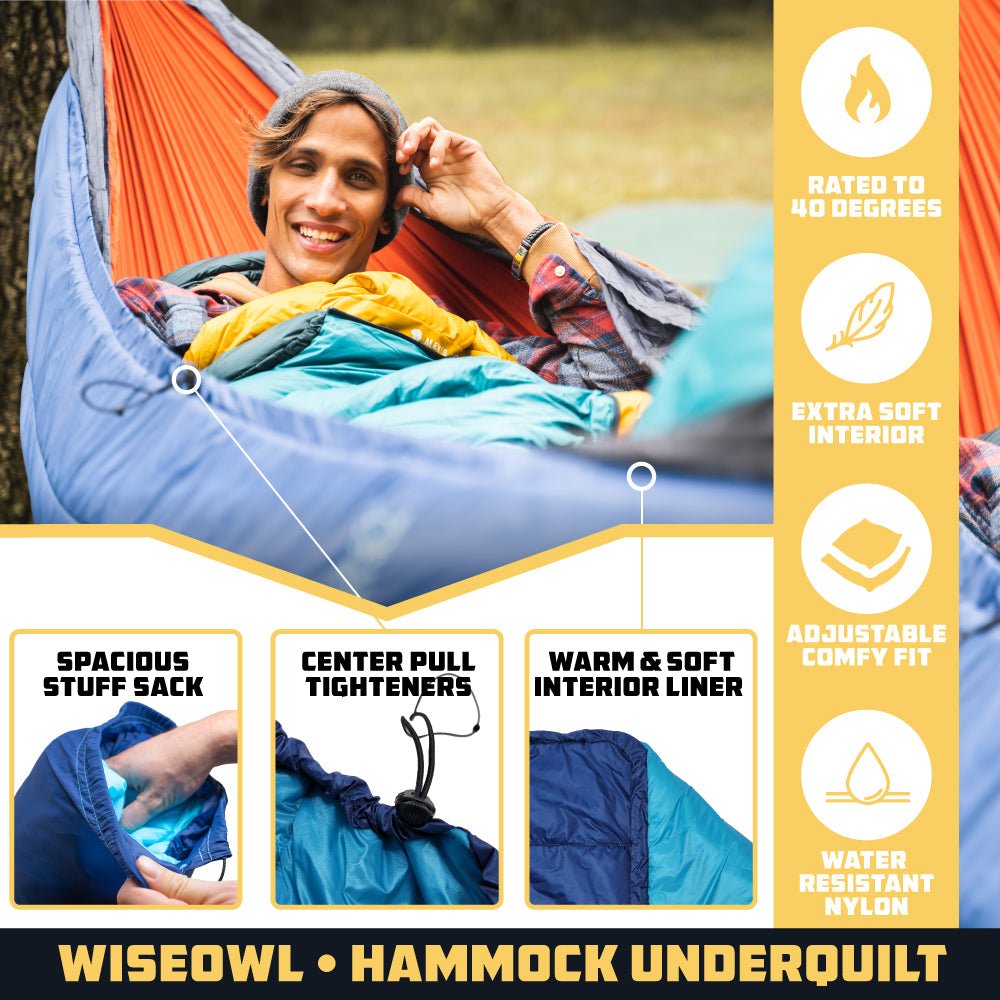 RATED TO 40 DEGREES

EXTRA SOFT INTERIOR

ADJUSTABLE COMFY FIT

WATER RESISTANT NYLON

SPACIOUS STUFF SACK

CENTER PULL TIGHTENERS

WARM & SOFT INTERIOR LINER

WISEOWL • HAMMOCK UNDERQUILT